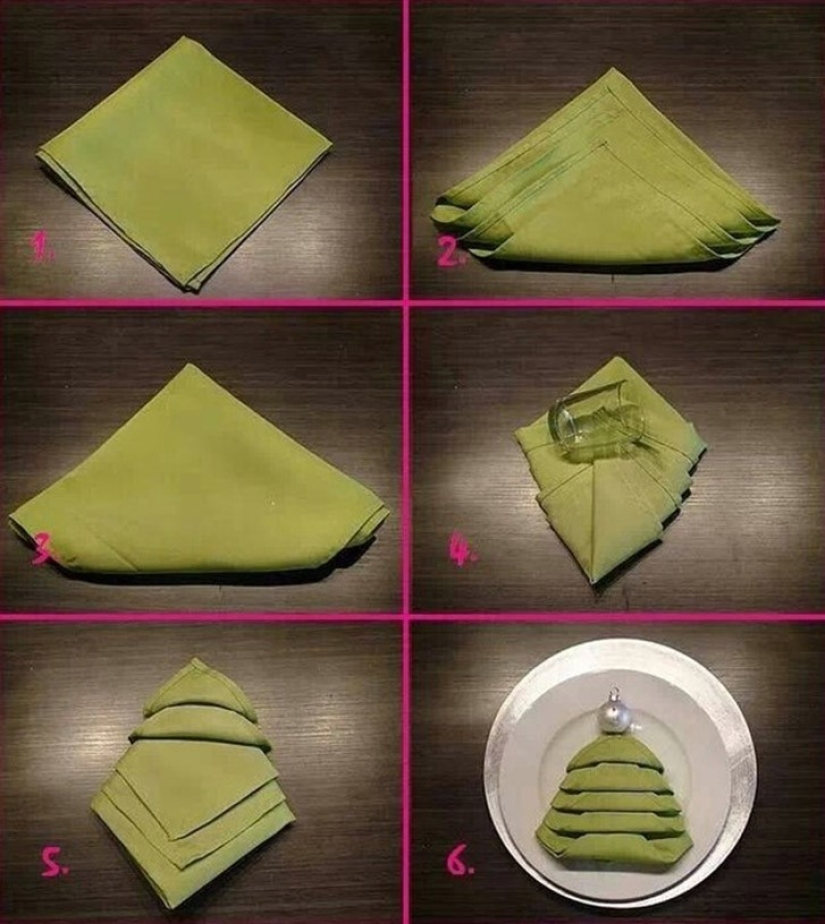 1.

2.

3.

4.

5.

6.