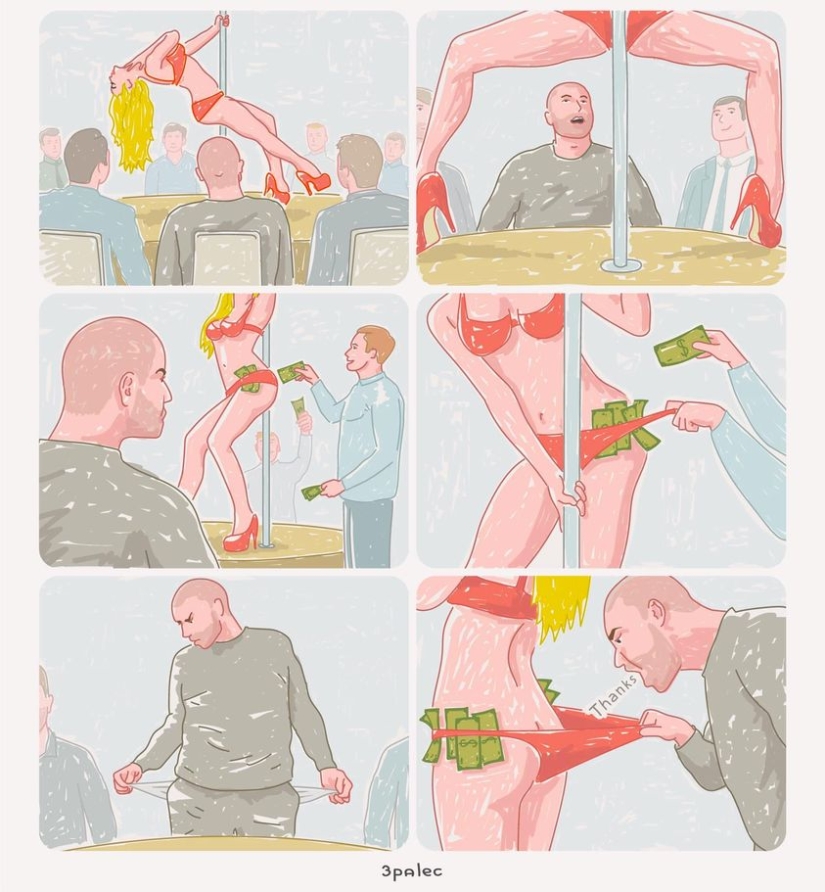 Thanks

3palec