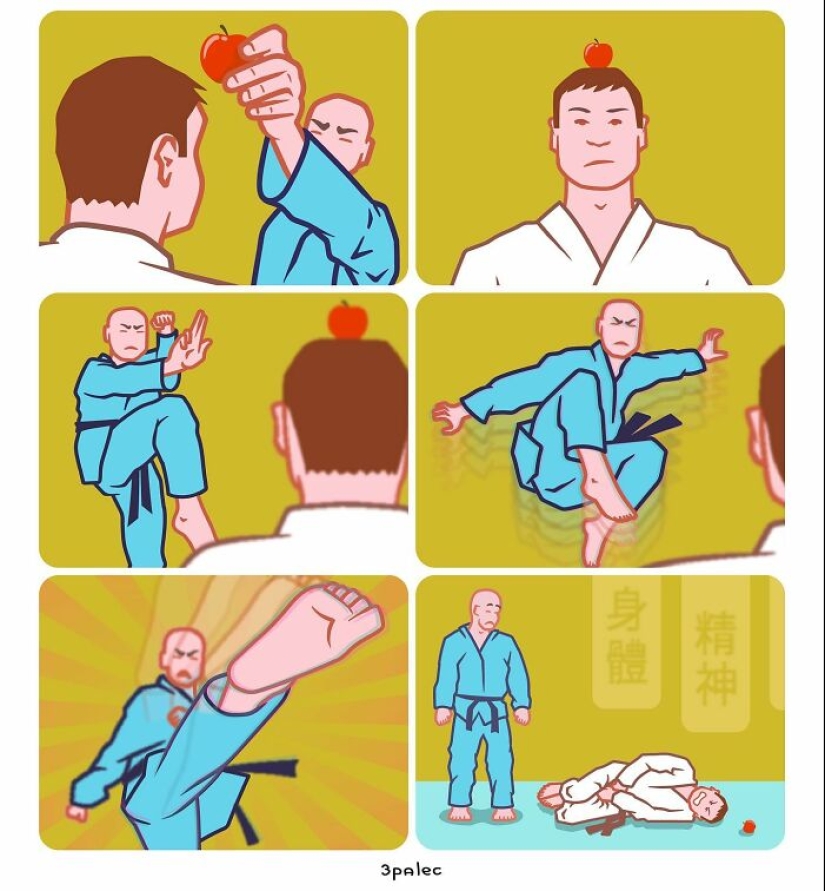 身體

精神

3palec