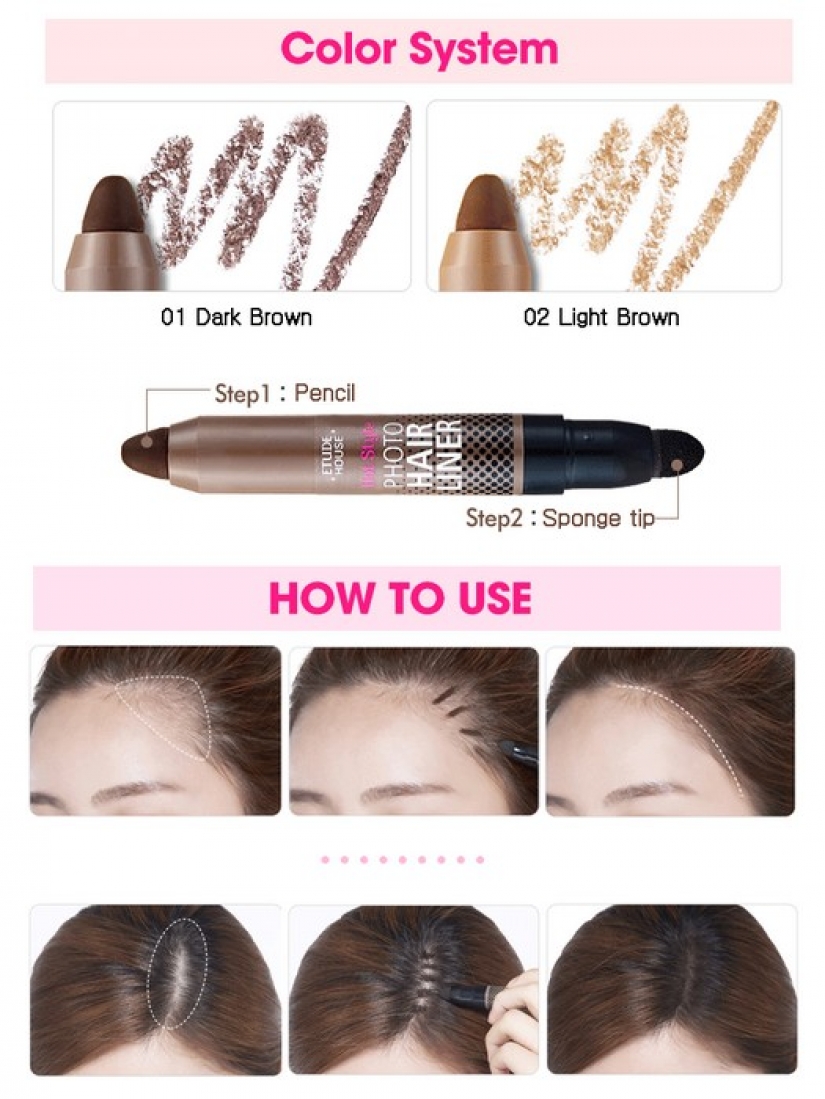 Color System

01 Dark Brown

02 Light Brown

Step1 : Pencil

ETUDE HOUSE
Hot Style
PHOTO HAIR LINER

Step2 : Sponge tip

HOW TO USE