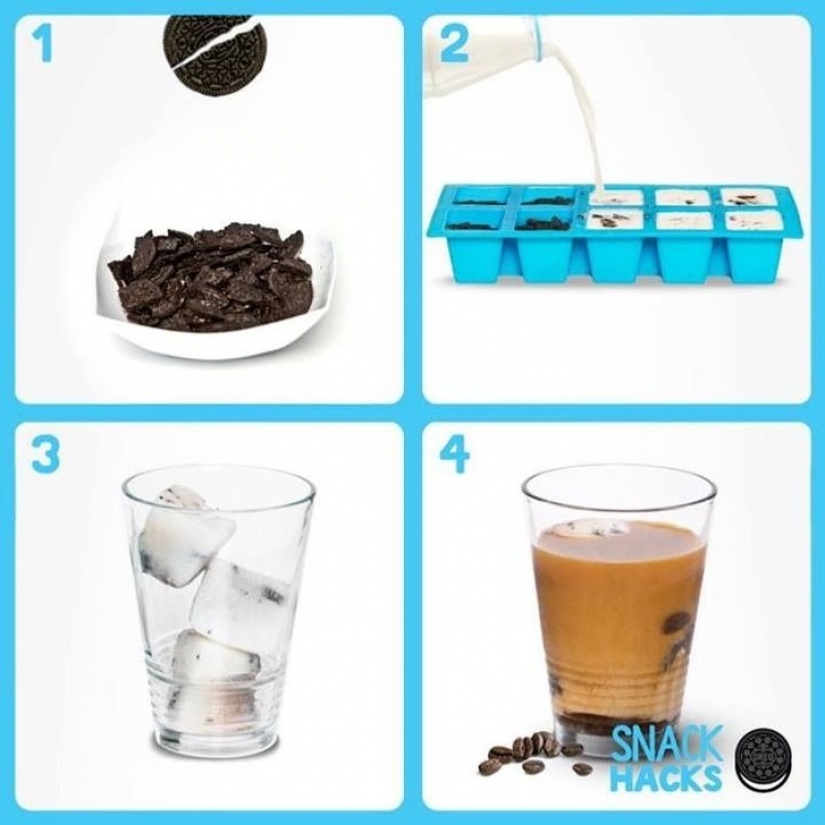 1

2

3

4

SNACK HACKS

OREO